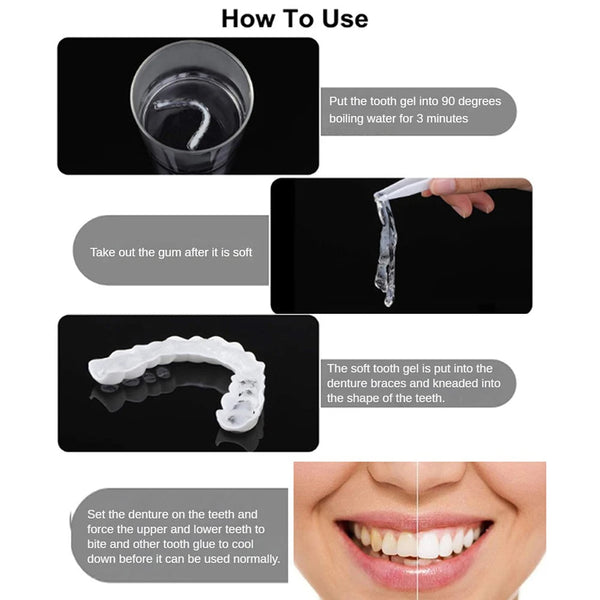 How To Use

Put the tooth gel into 90 degrees boiling water for 3 minutes

Take out the gum after it is soft

The soft tooth gel is put into the denture braces and kneaded into the shape of the teeth.

Set the denture on the teeth and force the upper and lower teeth to bite and other tooth glue to cool down before it can be used normally.